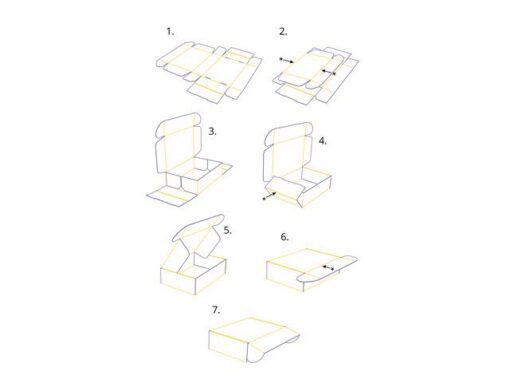 1.

2.

3.

4.

5.

6.

7.