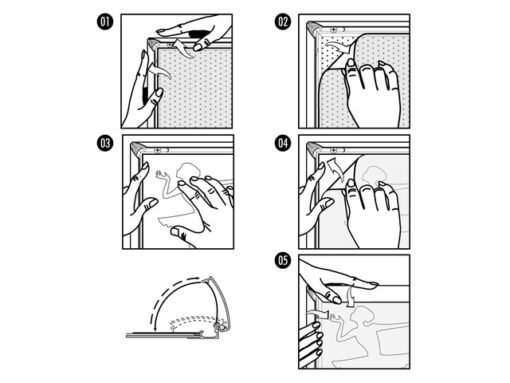 01

02

03

04

05